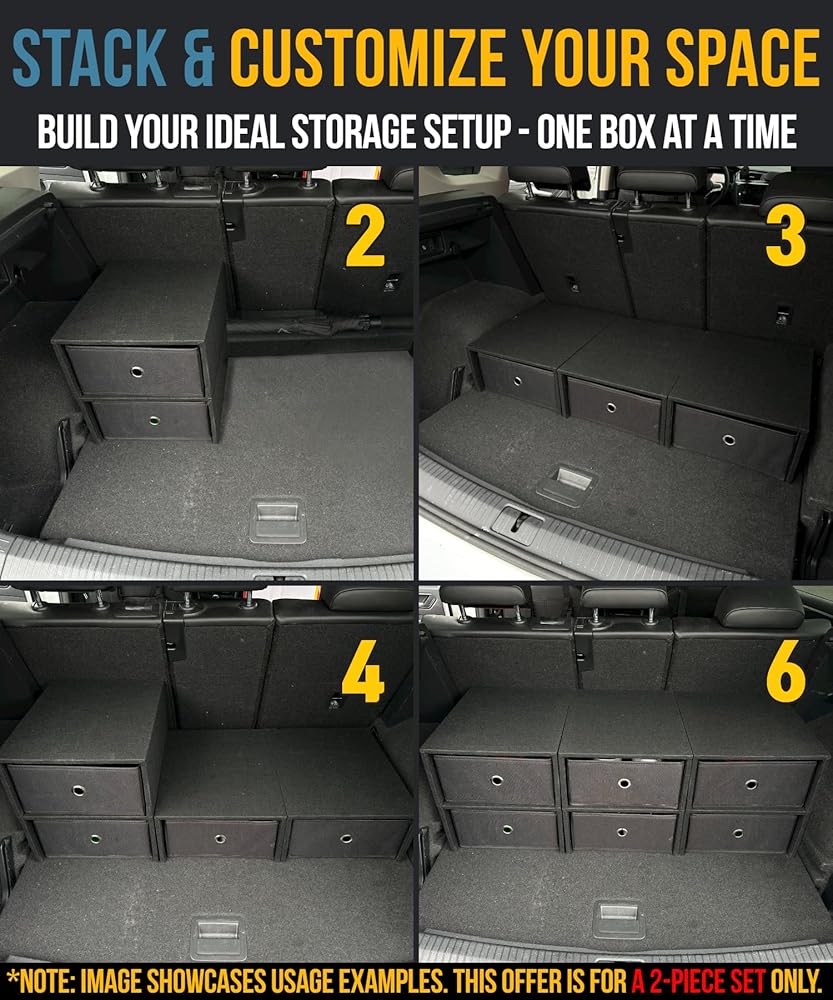 STACK & CUSTOMIZE YOUR SPACE

BUILD YOUR IDEAL STORAGE SETUP - ONE BOX AT A TIME

2

3

4

6

*NOTE: IMAGE SHOWCASES USAGE EXAMPLES. THIS OFFER IS FOR A 2-PIECE SET ONLY.