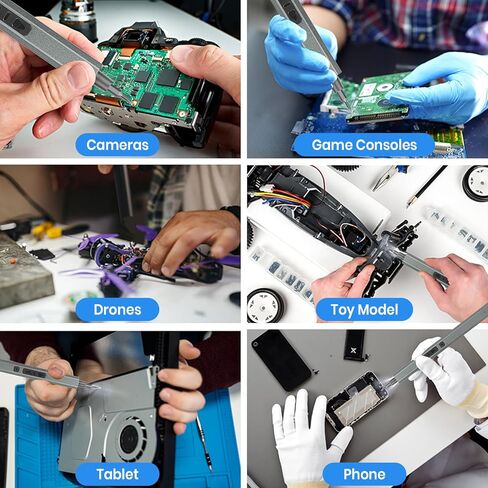 Cameras

Game Consoles

Drones

Toy Model

Tablet

Phone