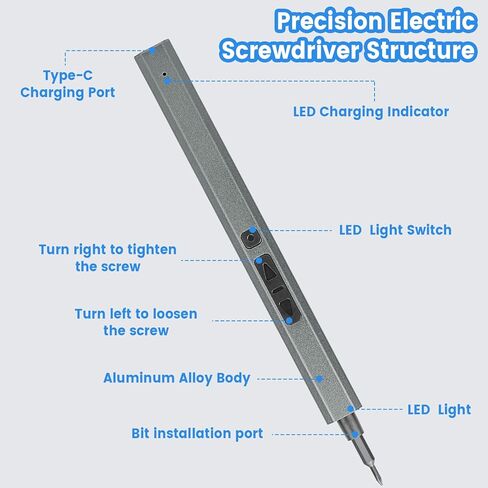 Precision Electric Screwdriver Structure

Type-C Charging Port

LED Charging Indicator

LED Light Switch

Turn right to tighten the screw

Turn left to loosen the screw

Aluminum Alloy Body

LED Light

Bit installation port