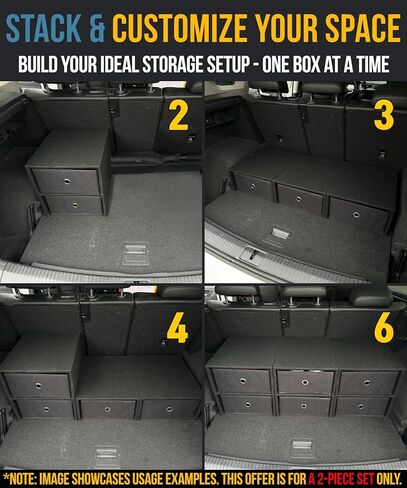 STACK & CUSTOMIZE YOUR SPACE

BUILD YOUR IDEAL STORAGE SETUP - ONE BOX AT A TIME

2

3

4

6

*NOTE: IMAGE SHOWCASES USAGE EXAMPLES. THIS OFFER IS FOR A 2-PIECE SET ONLY.