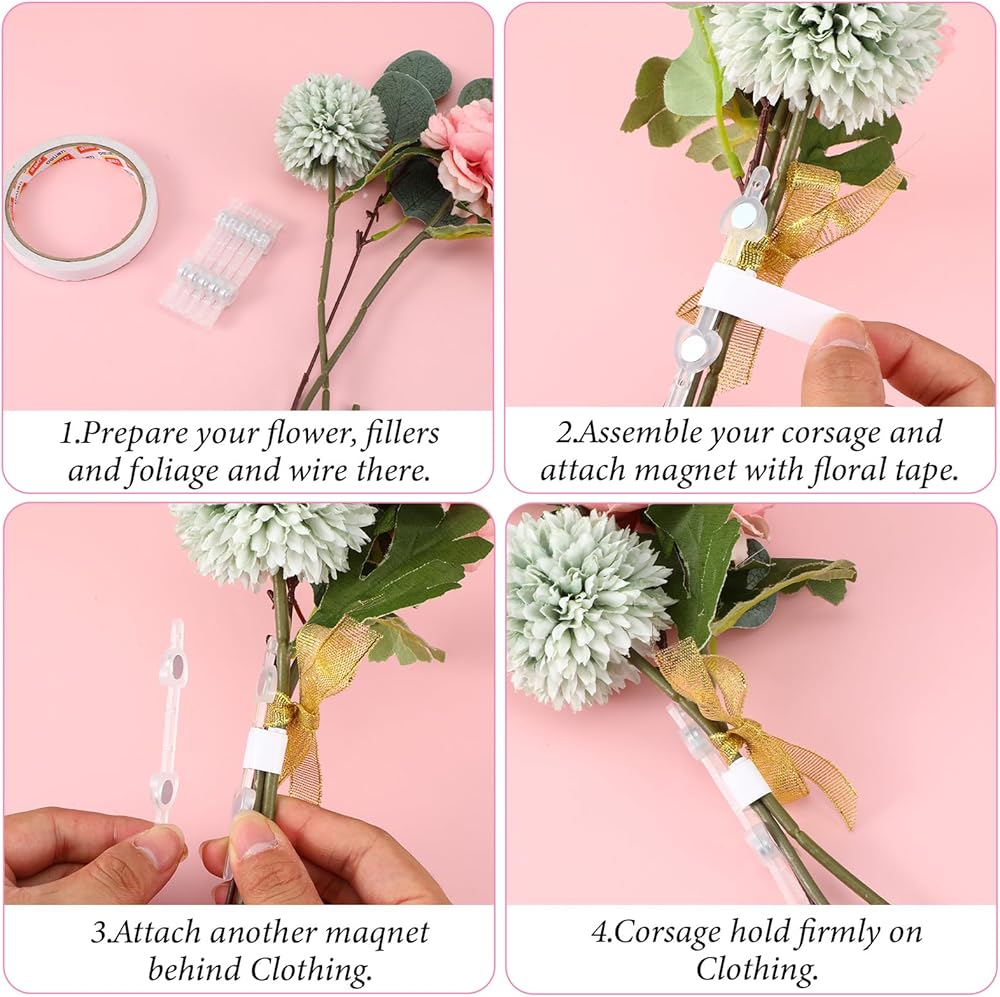 1.Prepare your flower, fillers and foliage and wire there.

2.Assemble your corsage and attach magnet with floral tape.

3.Attach another maqnet behind Clothing.

4.Corsage hold firmly on Clothing.