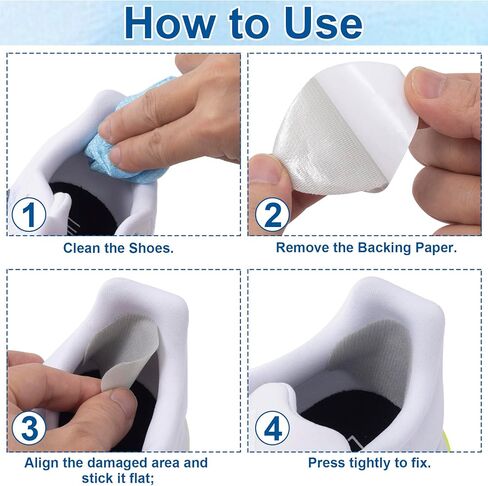 How to Use

1

Clean the Shoes.

2

Remove the Backing Paper.

3

Align the damaged area and stick it flat;

4

Press tightly to fix.