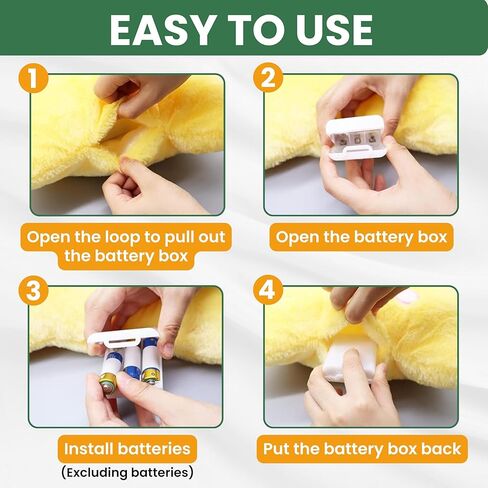 EASY TO USE

1

Open the loop to pull out the battery box

2

Open the battery box

3

Install batteries

(Excluding batteries)

4

Put the battery box back