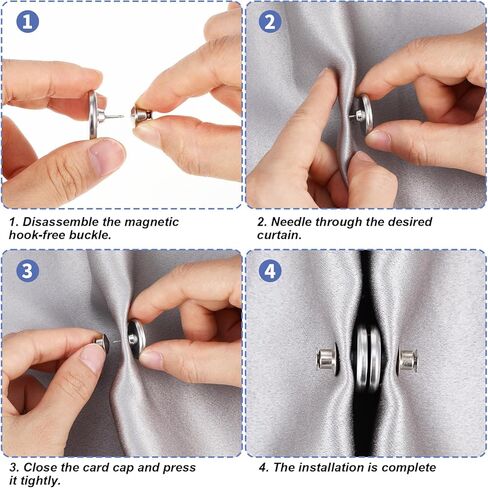 1

1. Disassemble the magnetic hook-free buckle.

2

2. Needle through the desired curtain.

3

3. Close the card cap and press it tightly.

4

4. The installation is complete