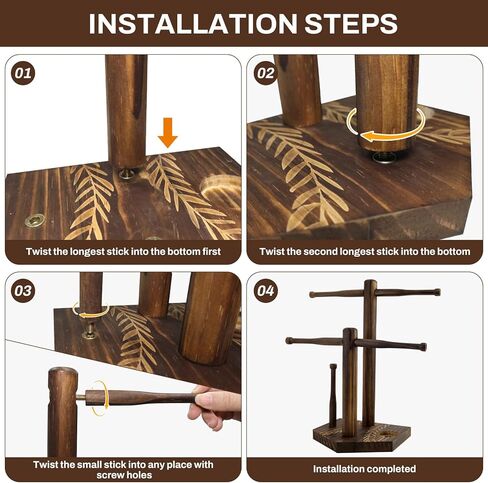 INSTALLATION STEPS

01

Twist the longest stick into the bottom first

02

Twist the second longest stick into the bottom

03

Twist the small stick into any place with screw holes

04

Installation completed