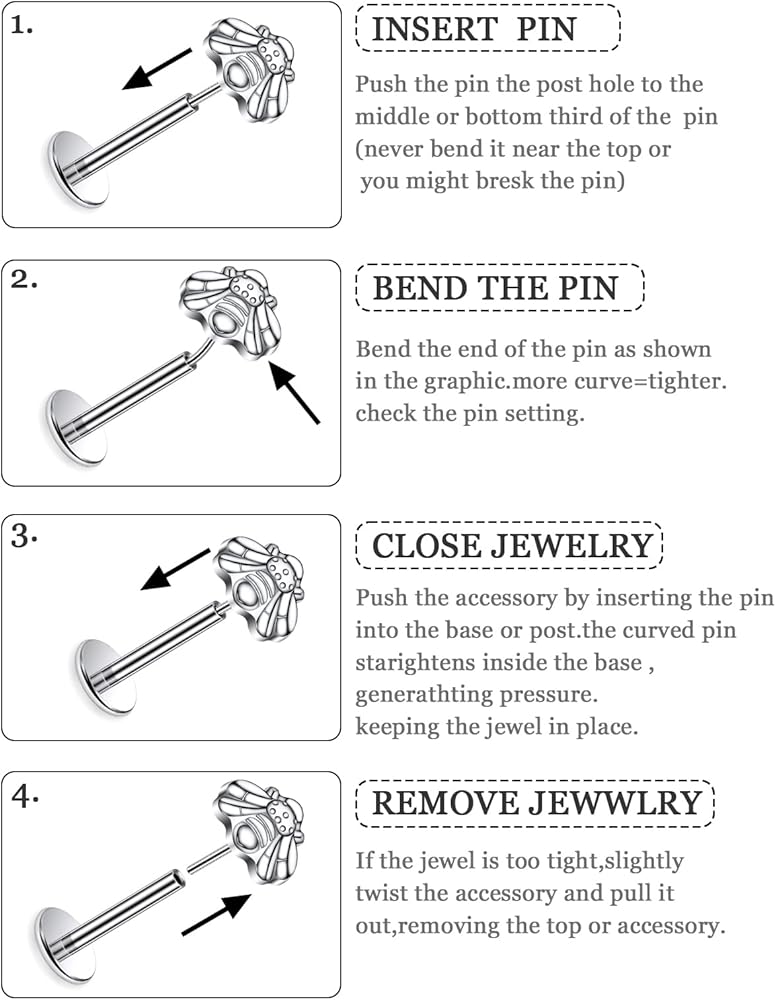 1.

INSERT PIN

Push the pin the post hole to the middle or bottom third of the pin (never bend it near the top or you might bresk the pin)

2.

BEND THE PIN

Bend the end of the pin as shown in the graphic.more curve=tighter. check the pin setting.

3.

CLOSE JEWELRY

Push the accessory by inserting the pin into the base or post.the curved pin starightens inside the base , generathting pressure.
keeping the jewel in place.

4.

REMOVE JEWWLRY

If the jewel is too tight,slightly twist the accessory and pull it out,removing the top or accessory.