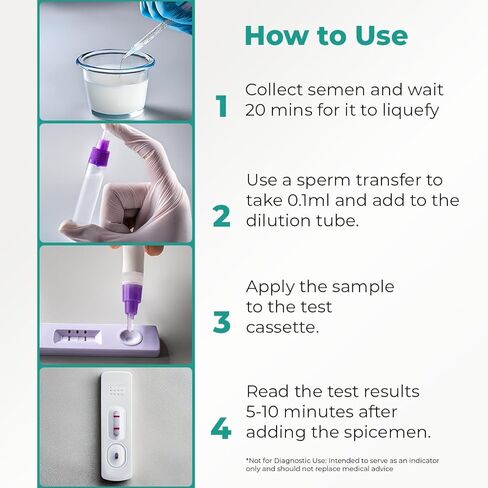 How to Use

1 Collect semen and wait 20 mins for it to liquefy

2 Use a sperm transfer to take 0.1ml and add to the dilution tube.

3 Apply the sample to the test cassette.

4 Read the test results 5-10 minutes after adding the spicemen.

*Not for Diagnostic Use: Intended to serve as an indicator only and should not replace medical advice