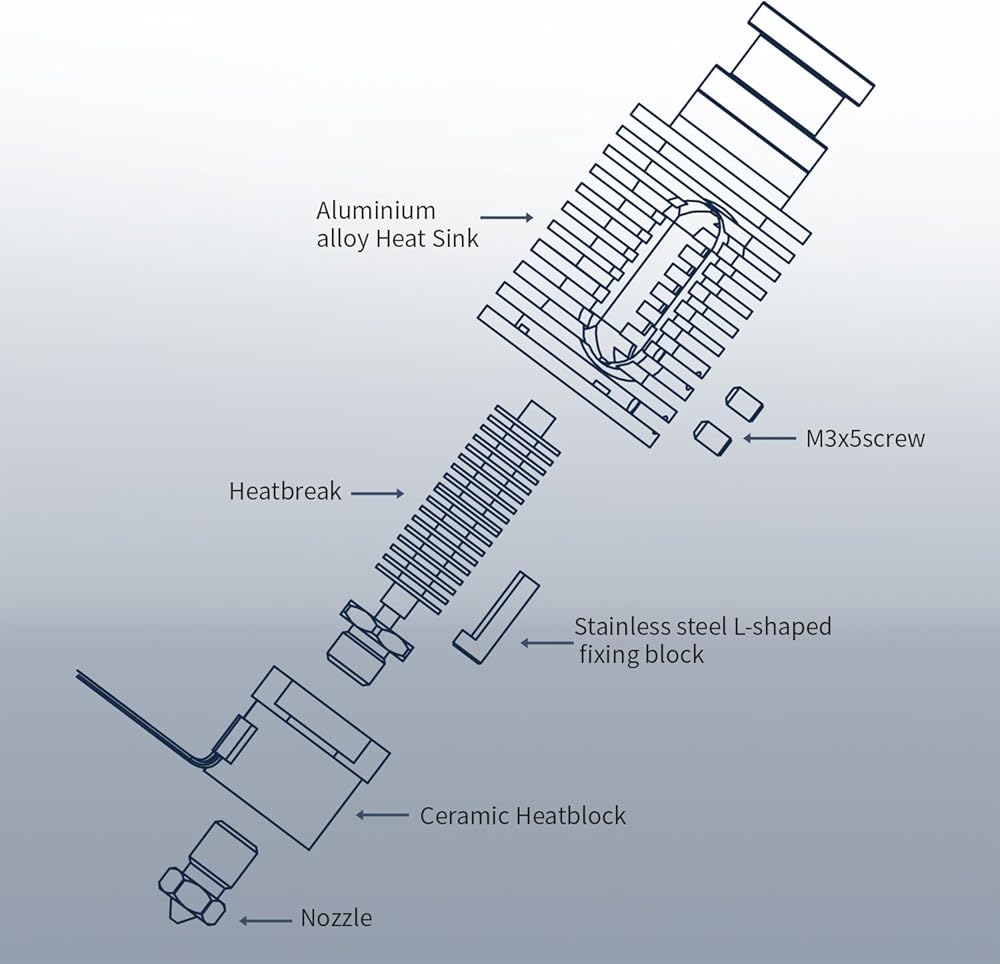 Aluminium alloy Heat Sink

M3x5screw

Heatbreak

Stainless steel L-shaped fixing block

Ceramic Heatblock

Nozzle