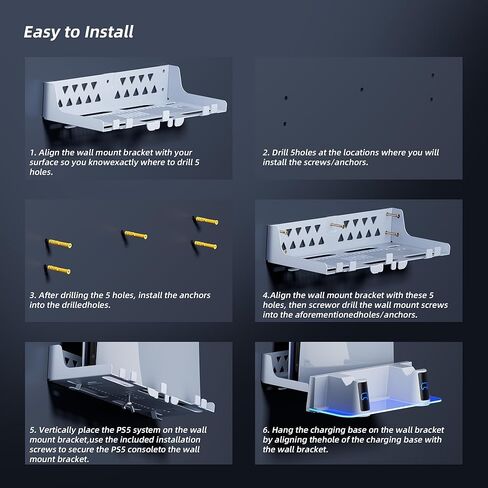 Easy to Install

1. Align the wall mount bracket with your surface so you knowexactly where to drill 5 holes.

2. Drill 5holes at the locations where you will install the screws/anchors.

3. After drilling the 5 holes, install the anchors into the drilledholes.

4.Align the wall mount bracket with these 5 holes, then screwor drill the wall mount screws into the aforementionedholes/anchors.

5. Vertically place the PS5 system on the wall mount bracket,use the included installation screws to secure the PS5 consoleto the wall mount bracket.

6. Hang the charging base on the wall bracket by aligning thehole of the charging base with the wall bracket.