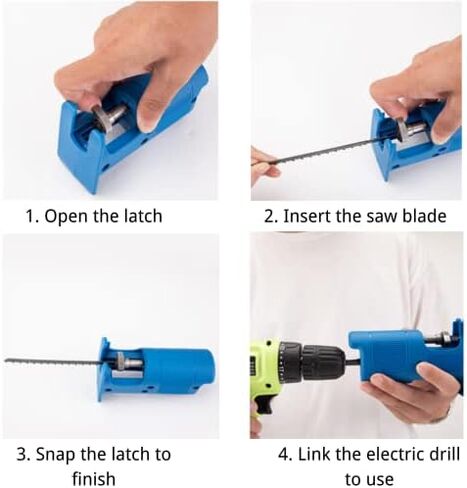 1. Open the latch

2. Insert the saw blade

3. Snap the latch to finish

4. Link the electric drill to use