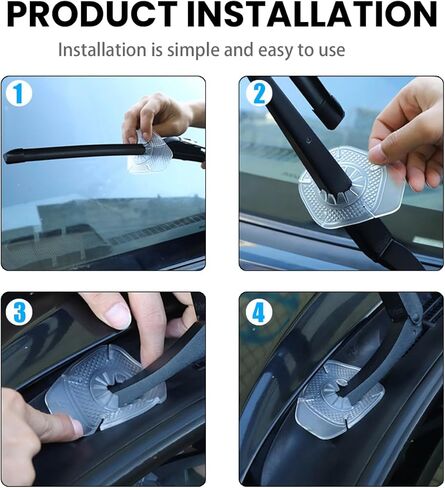 PRODUCT INSTALLATION

Installation is simple and easy to use

1

2

3

4