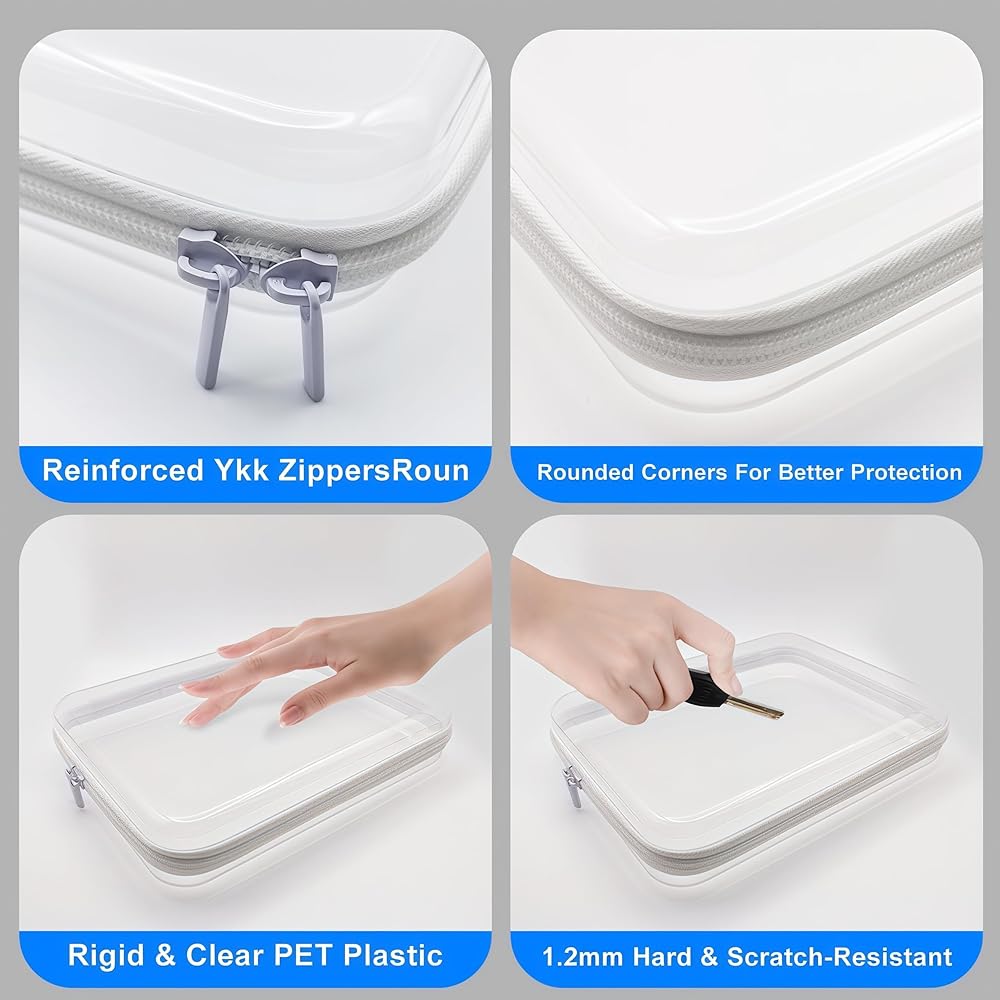 Reinforced Ykk ZippersRoun

Rounded Corners For Better Protection

Rigid & Clear PET Plastic

1.2mm Hard & Scratch-Resistant