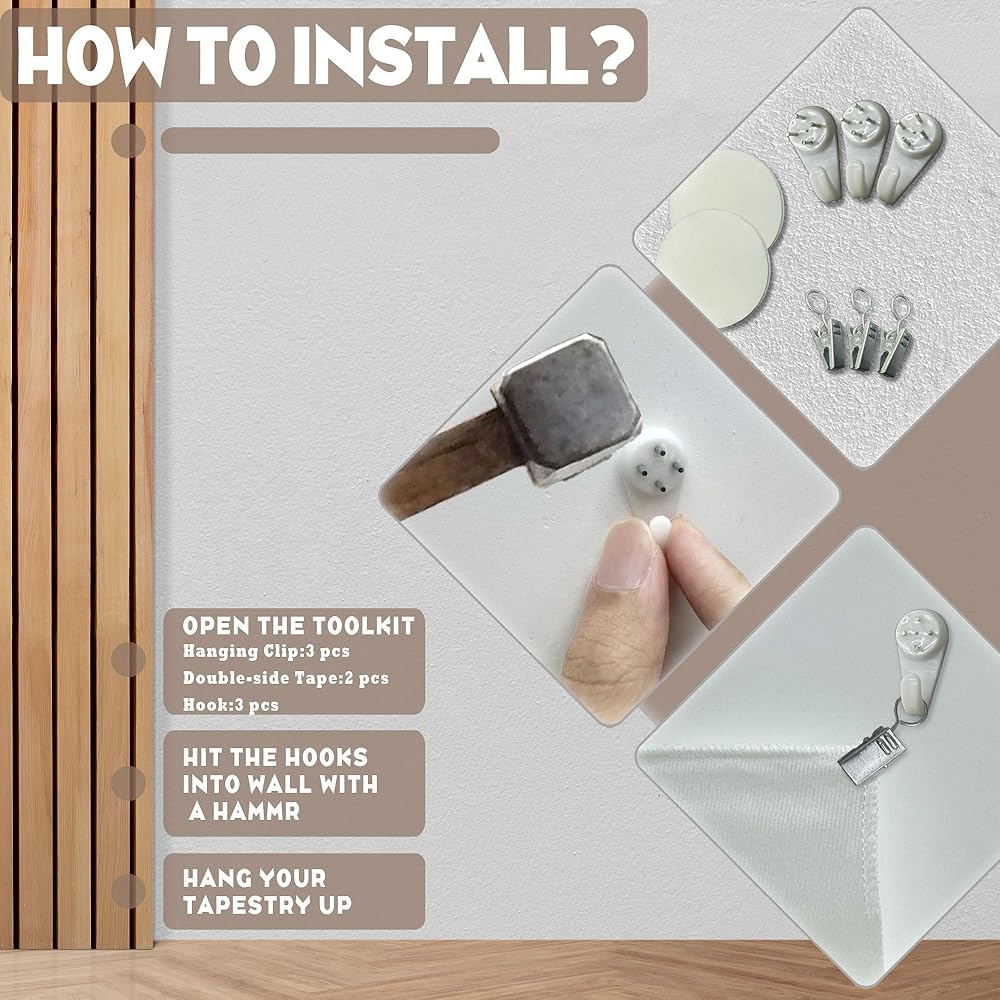 HOW TO INSTALL?

OPEN THE TOOLKIT
Hanging Clip:3 pcs
Double-side Tape:2 pcs
Hook:3 pcs

HIT THE HOOKS INTO WALL WITH A HAMMR

HANG YOUR TAPESTRY UP