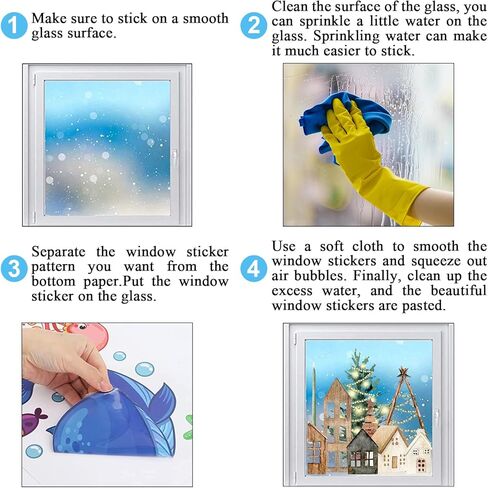 1 Make sure to stick on a smooth glass surface.

2 Clean the surface of the glass, you can sprinkle a little water on the glass. Sprinkling water can make it much easier to stick.

3 Separate the window sticker pattern you want from the bottom paper.Put the window sticker on the glass.

4 Use a soft cloth to smooth the window stickers and squeeze out air bubbles. Finally, clean up the excess water, and the beautiful window stickers are pasted.