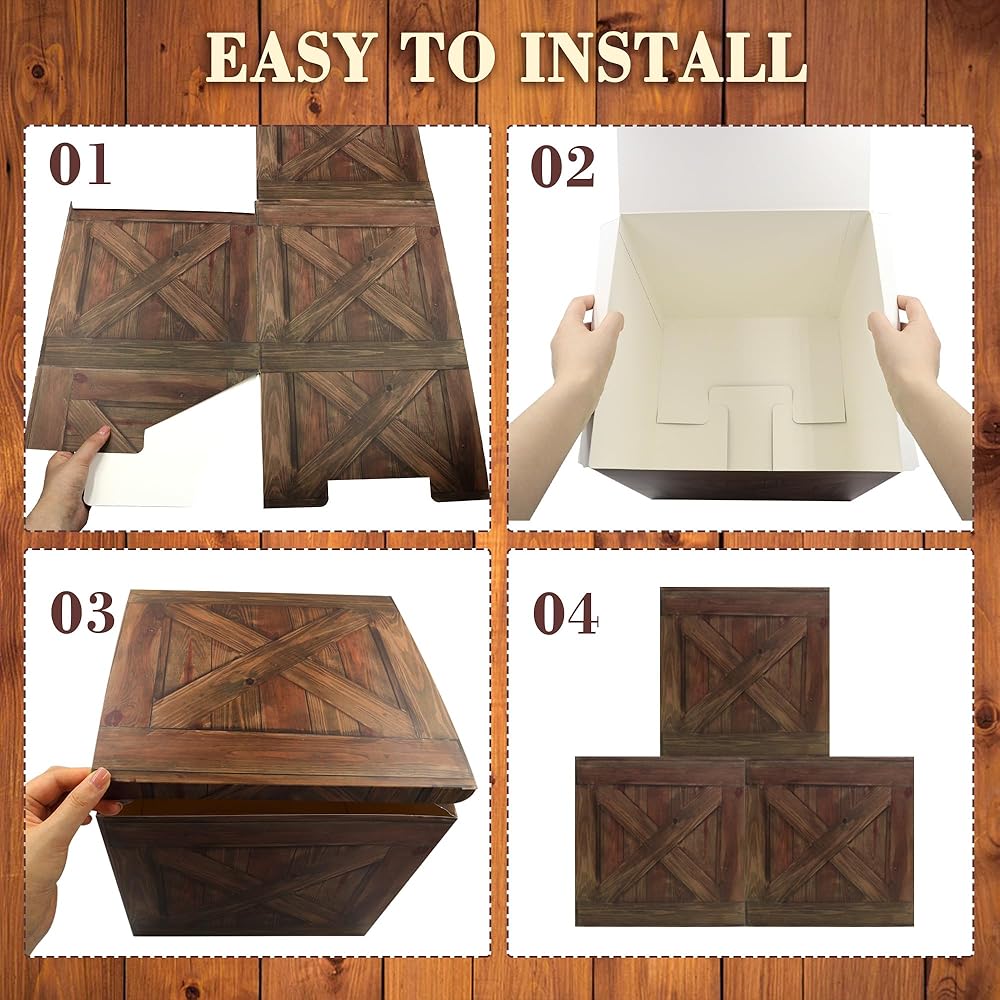 EASY TO INSTALL

01

02

03

04