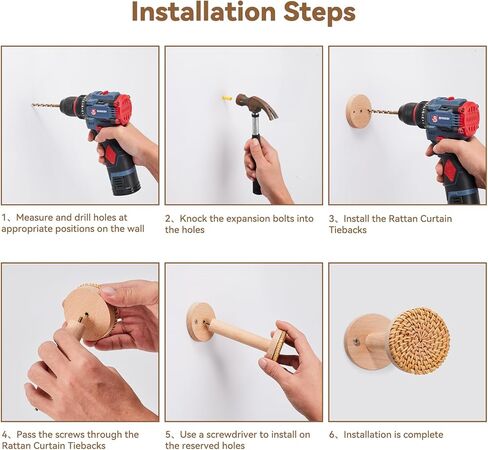 Installation Steps

1、Measure and drill holes at appropriate positions on the wall

2、Knock the expansion bolts into the holes

3、Install the Rattan Curtain Tiebacks

4、Pass the screws through the Rattan Curtain Tiebacks

5、Use a screwdriver to install on the reserved holes

6、Installation is complete