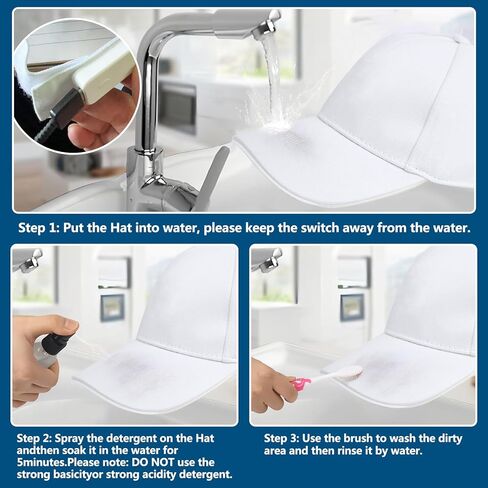 Step 1: Put the Hat into water, please keep the switch away from the water.

Step 2: Spray the detergent on the Hat andthen soak it in the water for 5minutes.Please note: DO NOT use the strong basicityor strong acidity detergent.

Step 3: Use the brush to wash the dirty area and then rinse it by water.