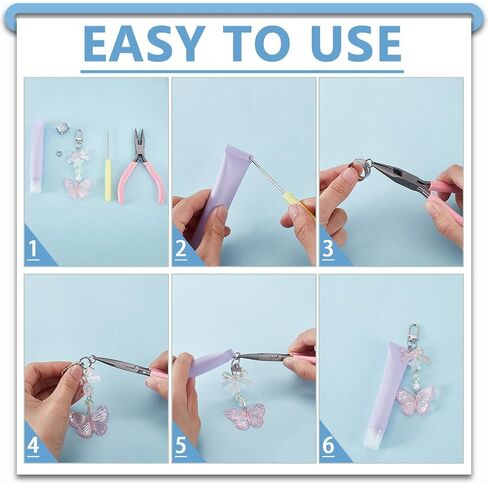 EASY TO USE

1

2

3

4

5

6