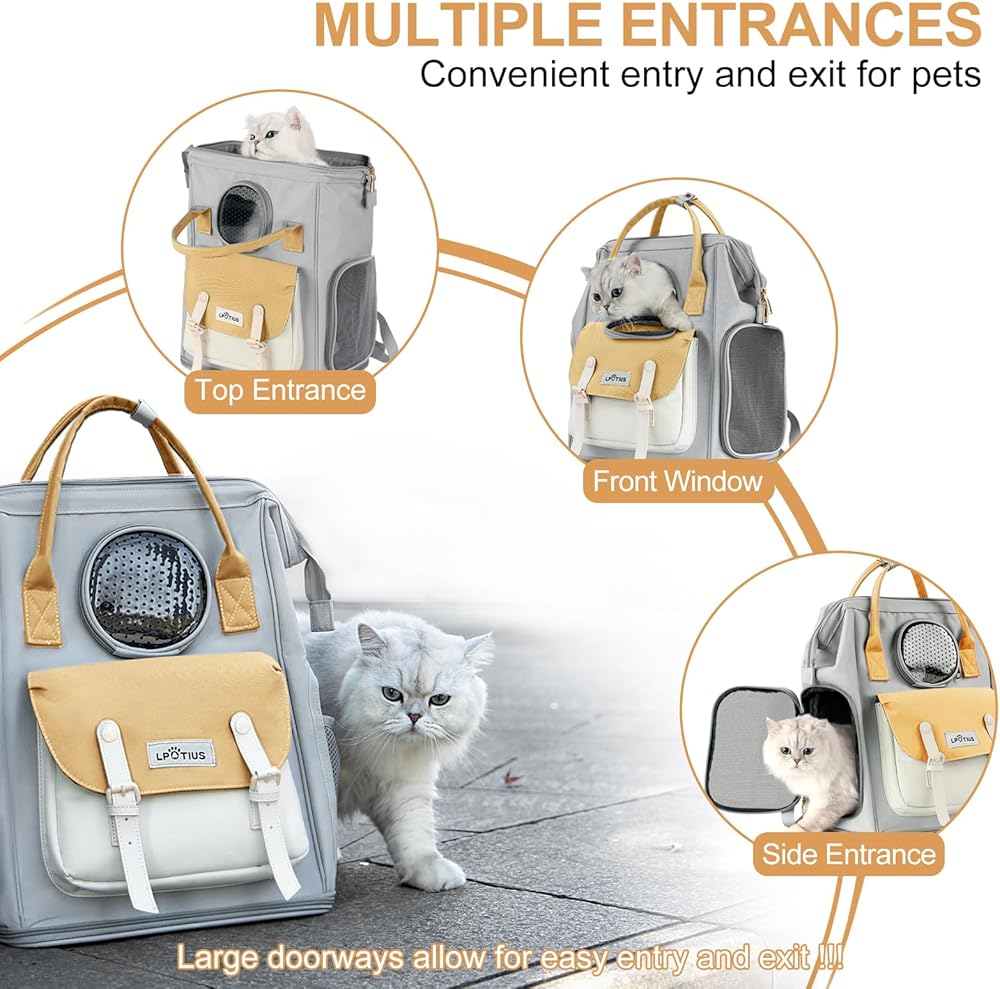 MULTIPLE ENTRANCES
Convenient entry and exit for pets

LPOTIUS
Top Entrance

LPOTIUS
Front Window

LPOTIUS

LPOTIUS
Side Entrance

Large doorways allow for easy entry and exit !!!