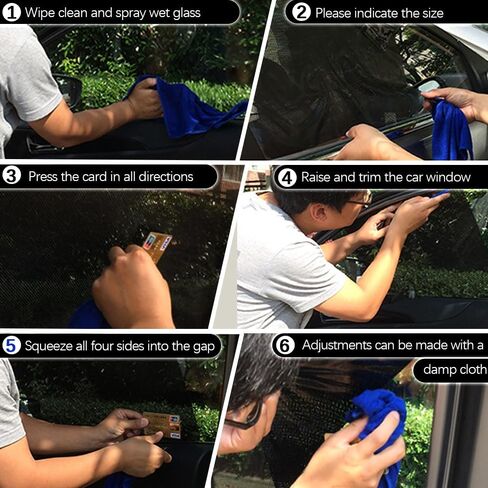 1 Wipe clean and spray wet glass

2 Please indicate the size

3 Press the card in all directions

4 Raise and trim the car window

5 Squeeze all four sides into the gap

6 Adjustments can be made with a damp cloth