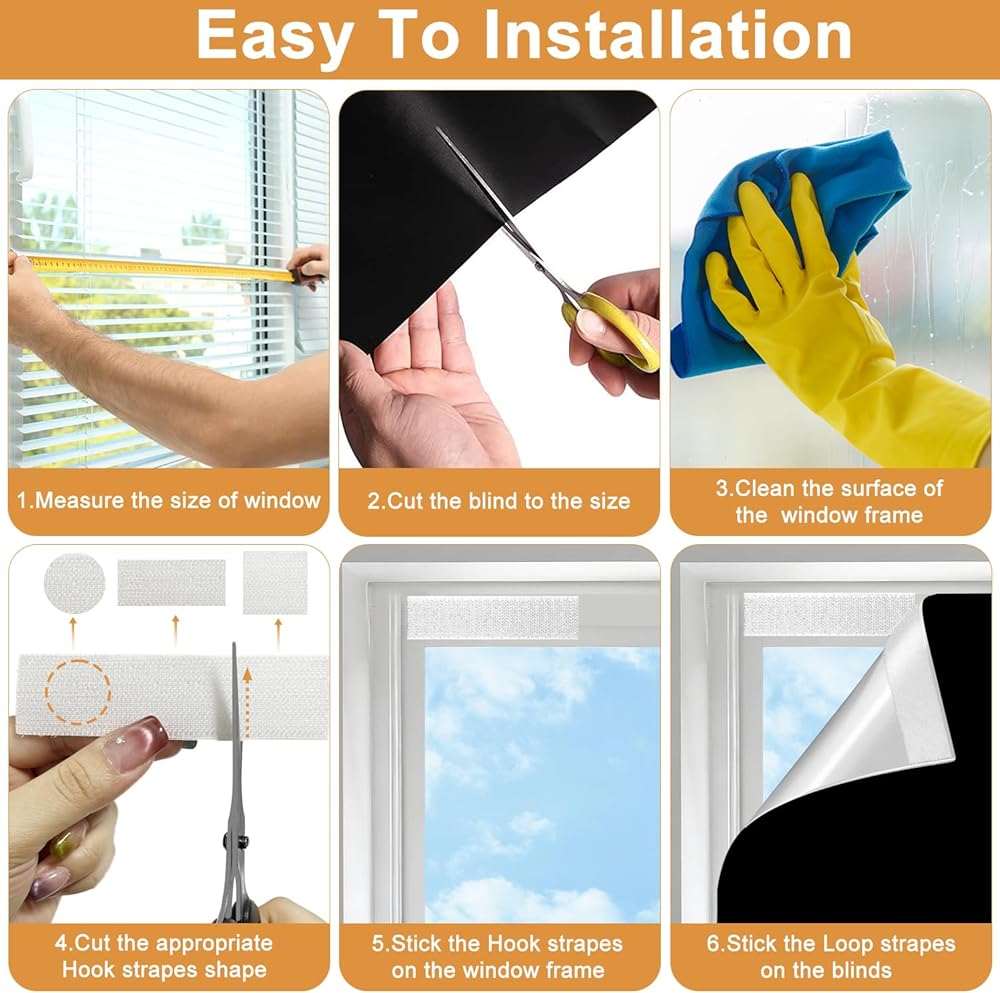 Easy To Installation

1.Measure the size of window

2.Cut the blind to the size

3.Clean the surface of the window frame

4.Cut the appropriate Hook strapes shape

5.Stick the Hook strapes on the window frame

6.Stick the Loop strapes on the blinds