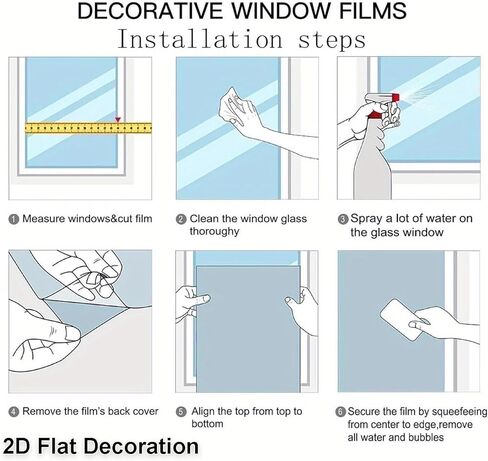 DECORATIVE WINDOW FILMS
Installation steps

1 Measure windows&cut film

2 Clean the window glass thoroughy

3 Spray a lot of water on the glass window

4 Remove the film's back cover

5 Align the top from top to bottom

6 Secure the film by squeefeeing from center to edge,remove all water and bubbles

2D Flat Decoration