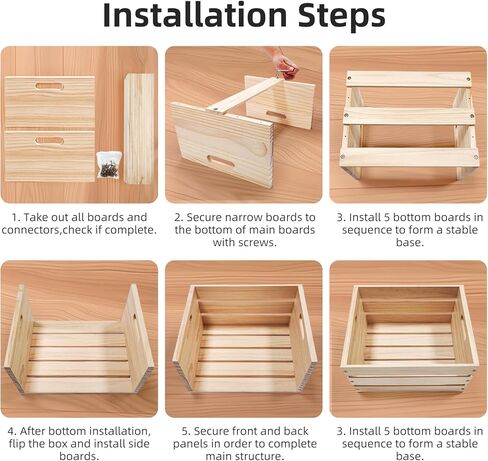 Installation Steps

1. Take out all boards and connectors,check if complete.

2. Secure narrow boards to the bottom of main boards with screws.

3. Install 5 bottom boards in sequence to form a stable base.

4. After bottom installation, flip the box and install side boards.

5. Secure front and back panels in order to complete main structure.

3. Install 5 bottom boards in sequence to form a stable base.