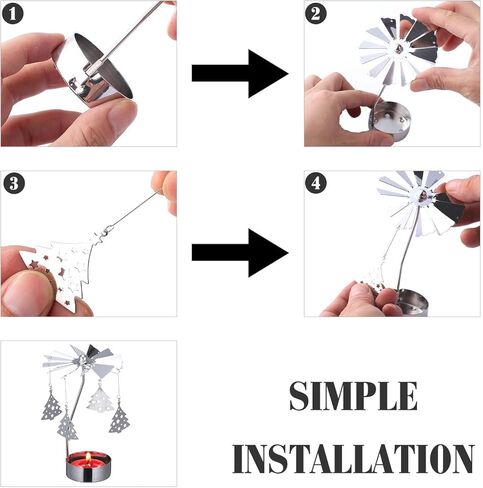 1

2

3

4

SIMPLE INSTALLATION