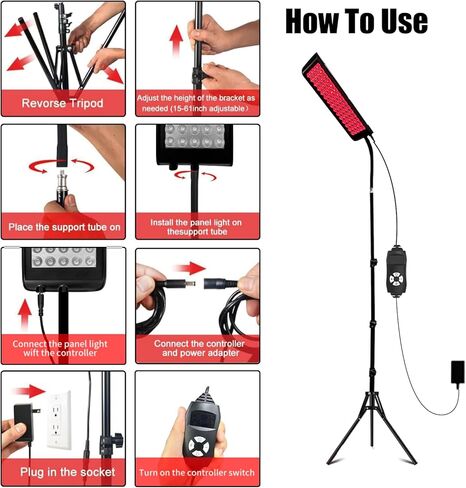 How To Use

Revorse Tripod

Adjust the height of the bracket as needed (15-61inch adjustable)

Place the support tube on

Install the panel light on thesupport tube

Connect the panel light wift the controller

Connect the controller and power adapter

Plug in the socket

Turn on the controller switch