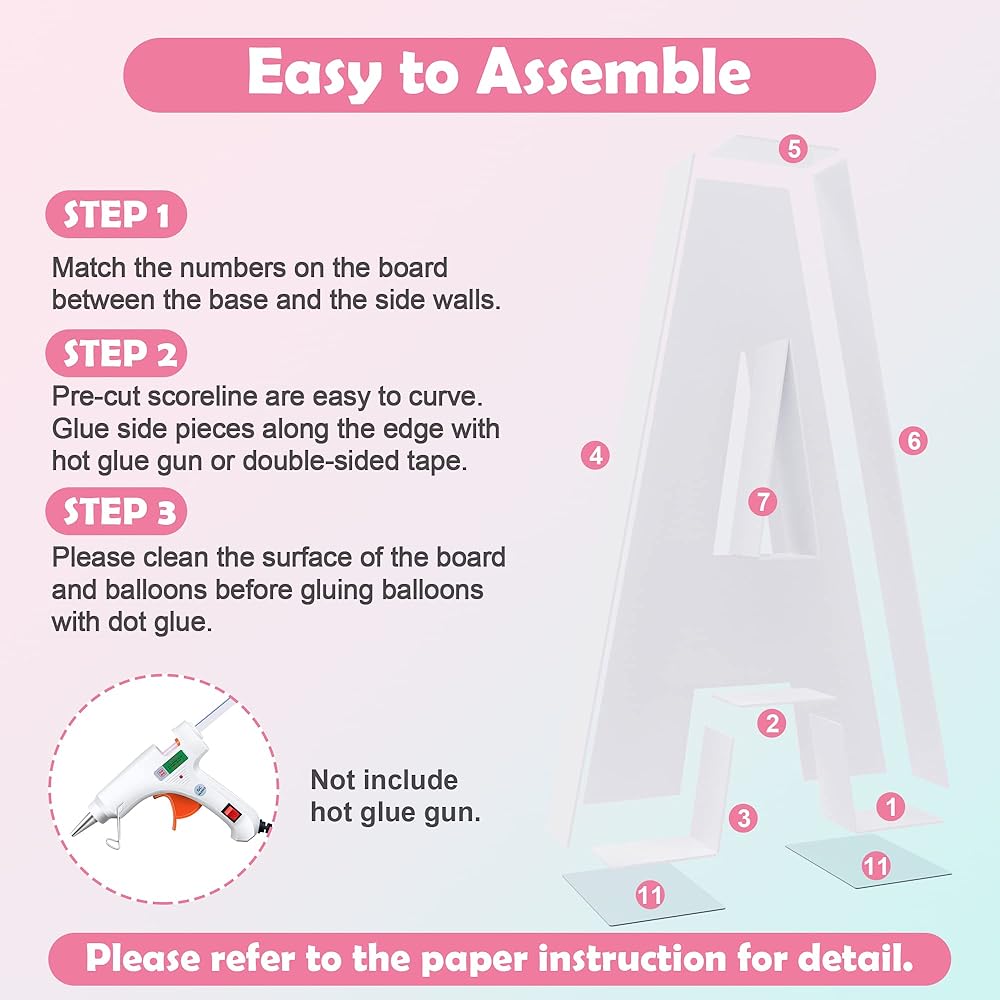 Easy to Assemble

STEP 1

Match the numbers on the board between the base and the side walls.

STEP 2

Pre-cut scoreline are easy to curve. Glue side pieces along the edge with hot glue gun or double-sided tape.

STEP 3

Please clean the surface of the board and balloons before gluing balloons with dot glue.

Not include hot glue gun.

5
4
6
7
2
3
1
11
11

Please refer to the paper instruction for detail.