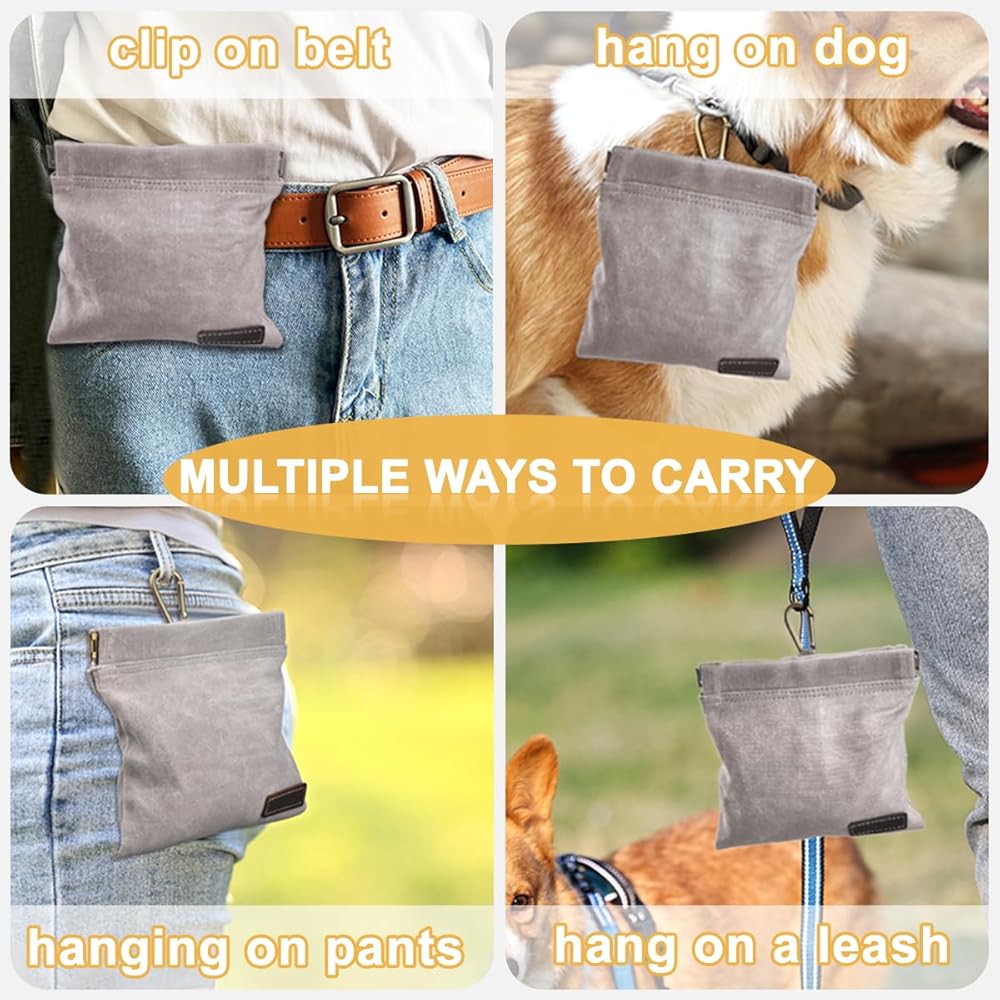 clip on belt

hang on dog

MULTIPLE WAYS TO CARRY

hanging on pants

hang on a leash