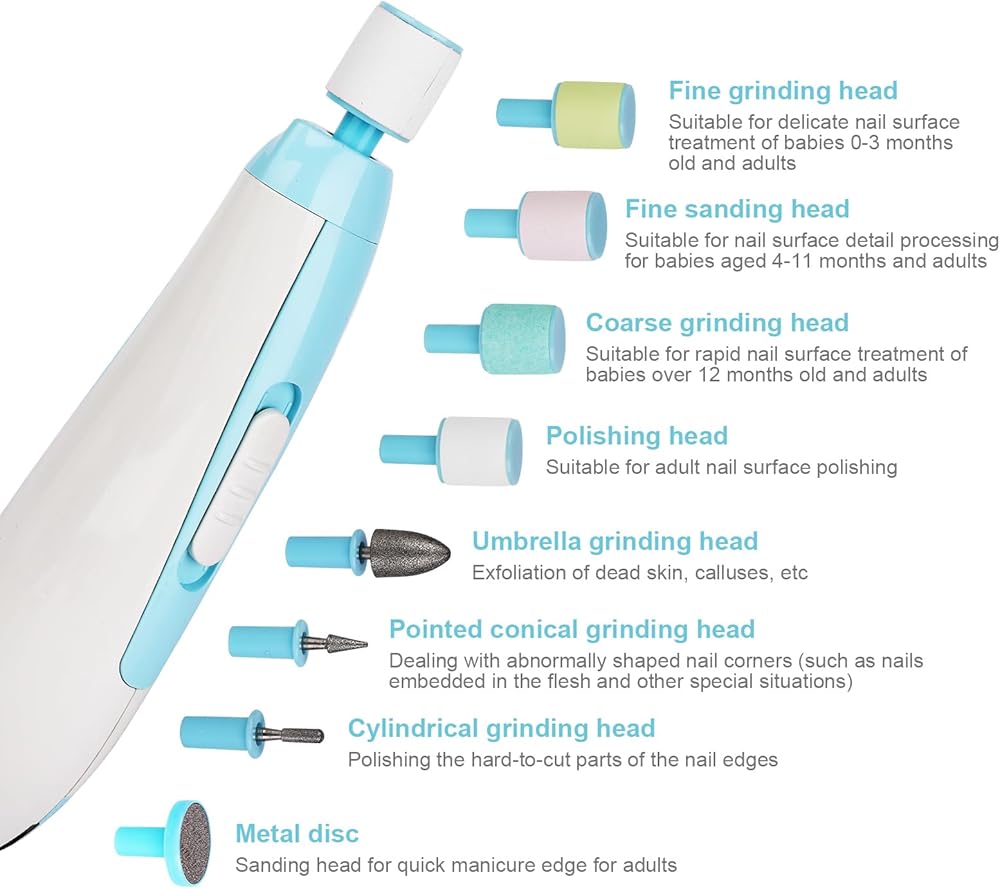 Fine grinding head
Suitable for delicate nail surface treatment of babies 0-3 months old and adults

Fine sanding head
Suitable for nail surface detail processing for babies aged 4-11 months and adults

Coarse grinding head
Suitable for rapid nail surface treatment of babies over 12 months old and adults

Polishing head
Suitable for adult nail surface polishing

Umbrella grinding head
Exfoliation of dead skin, calluses, etc

Pointed conical grinding head
Dealing with abnormally shaped nail corners (such as nails embedded in the flesh and other special situations)

Cylindrical grinding head
Polishing the hard-to-cut parts of the nail edges

Metal disc
Sanding head for quick manicure edge for adults