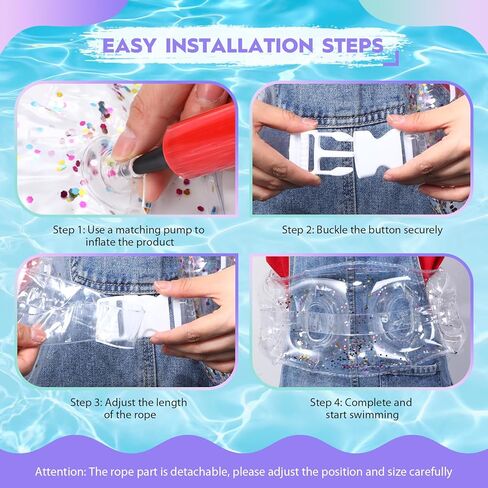 EASY INSTALLATION STEPS

Step 1: Use a matching pump to inflate the product

Step 2: Buckle the button securely

Step 3: Adjust the length of the rope

Step 4: Complete and start swimming

Attention: The rope part is detachable, please adjust the position and size carefully