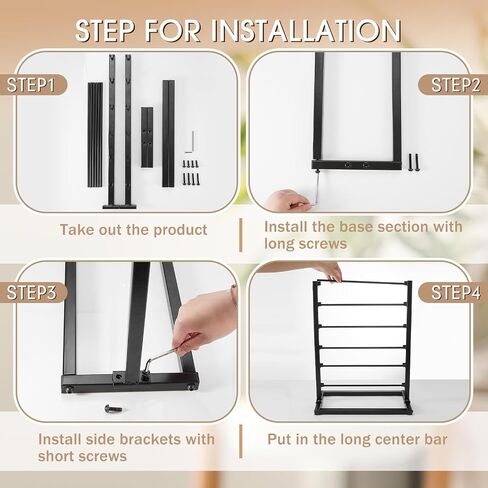 STEP FOR INSTALLATION

STEP1

Take out the product

STEP2

Install the base section with long screws

STEP3

Install side brackets with short screws

STEP4

Put in the long center bar