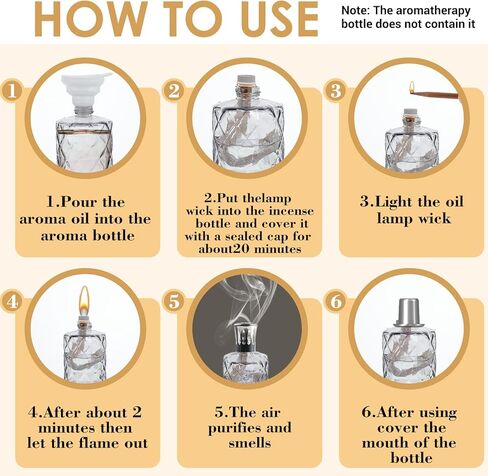 HOW TO USE

Note: The aromatherapy bottle does not contain it

1

1.Pour the aroma oil into the aroma bottle

2

2.Put thelamp wick into the incense bottle and cover it with a sealed cap for about20 minutes

3

3.Light the oil lamp wick

4

4.After about 2 minutes then let the flame out

5

5.The air purifies and smells

6

6.After using cover the mouth of the bottle