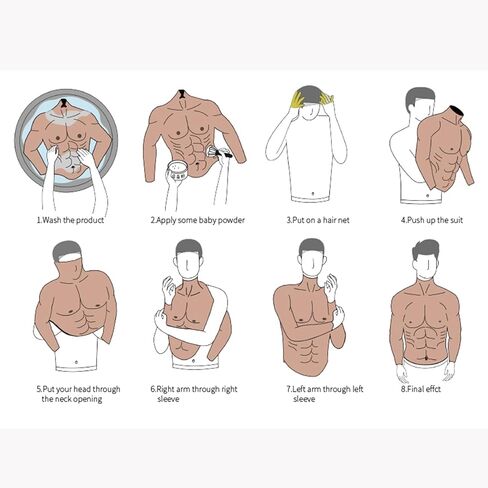 1.Wash the product

2.Apply some baby powder

3.Put on a hair net

4.Push up the suit

5.Put your head through the neck opening

6.Right arm through right sleeve

7.Left arm through left sleeve

8.Final effct