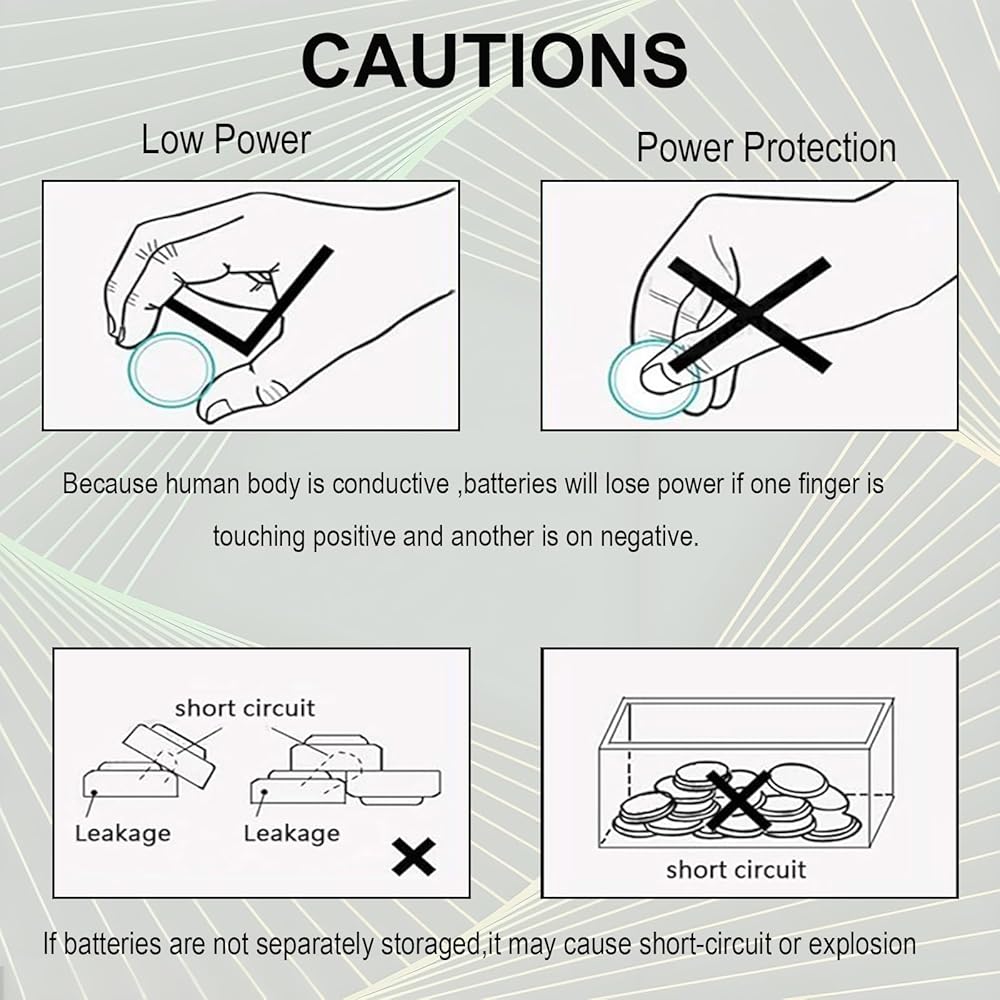 CAUTIONS

Low Power

Power Protection

Because human body is conductive ,batteries will lose power if one finger is touching positive and another is on negative.

short circuit

Leakage

Leakage

short circuit

If batteries are not separately storaged,it may cause short-circuit or explosion