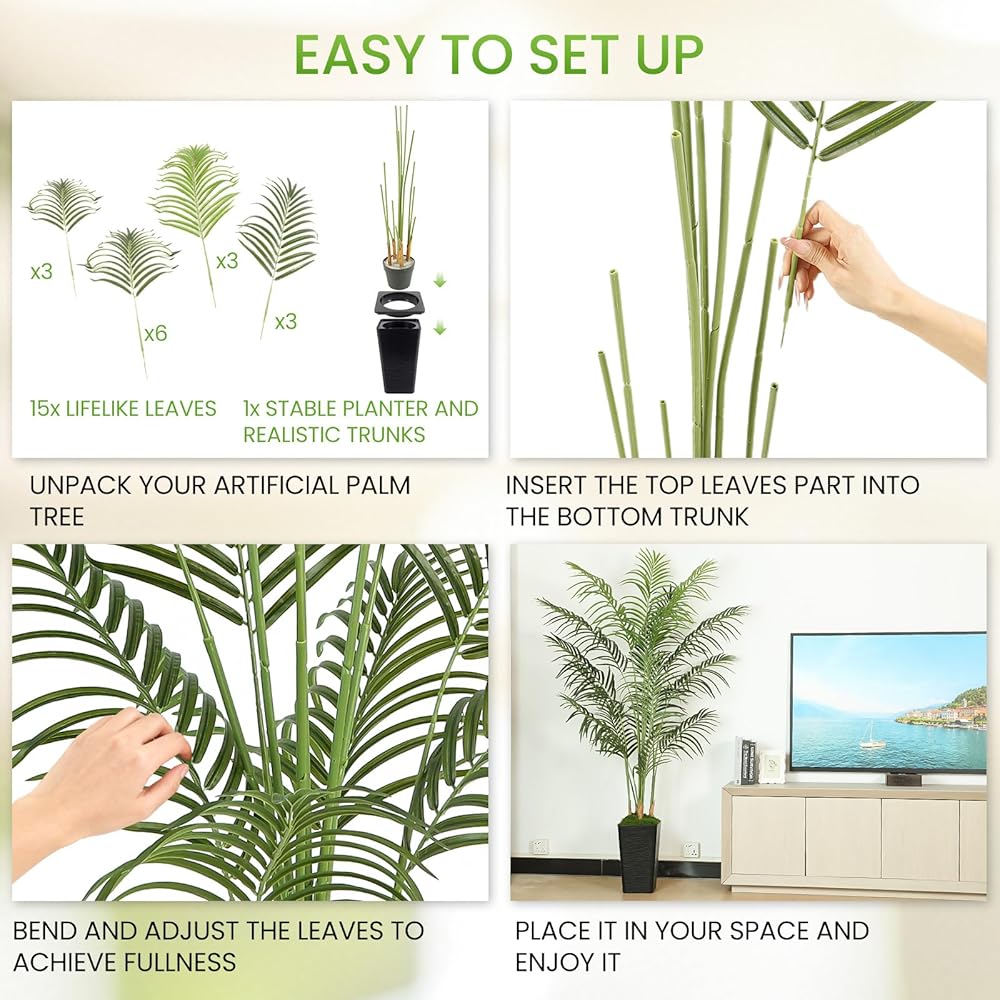 EASY TO SET UP

x3

x6

x3

x3

15x LIFELIKE LEAVES

1x STABLE PLANTER AND REALISTIC TRUNKS

UNPACK YOUR ARTIFICIAL PALM TREE

INSERT THE TOP LEAVES PART INTO THE BOTTOM TRUNK

BEND AND ADJUST THE LEAVES TO ACHIEVE FULLNESS

PLACE IT IN YOUR SPACE AND ENJOY IT