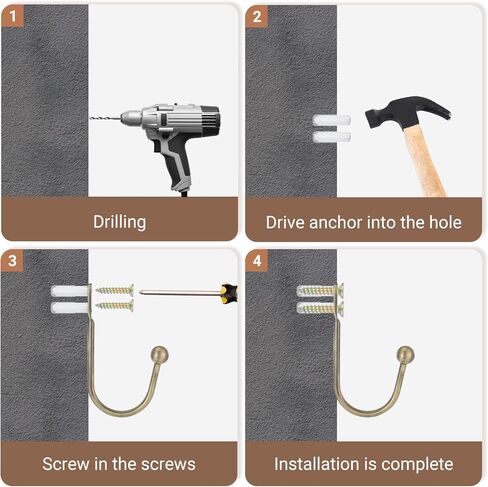 1

Drilling

2

Drive anchor into the hole

3

Screw in the screws

4

Installation is complete