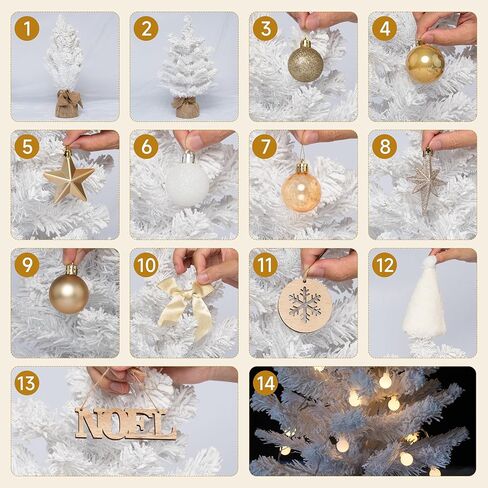 1

2

3

4

5

6

7

8

9

10

11

12

13

NOEL

14