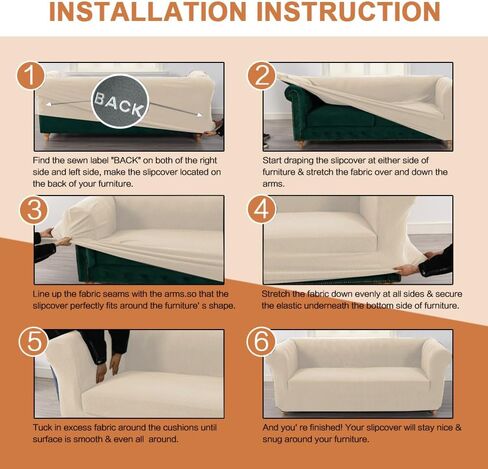 INSTALLATION INSTRUCTION

1

BACK

Find the sewn label "BACK" on both of the right side and left side, make the slipcover located on the back of your furniture.

2

Start draping the slipcover at either side of furniture & stretch the fabric over and down the arms.

3

Line up the fabric seams with the arms.so that the slipcover perfectly fits around the furniture' s shape.

4

Stretch the fabric down evenly at all sides & secure the elastic underneath the bottom side of furniture.

5

Tuck in excess fabric around the cushions until surface is smooth & even all around.

6

And you' re finished! Your slipcover will stay nice & snug around your furniture.