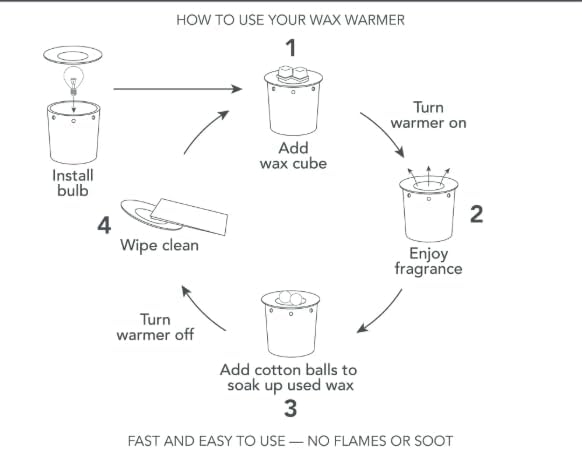 HOW TO USE YOUR WAX WARMER

Install bulb

1

Add wax cube

Turn warmer on

2

Enjoy fragrance

Add cotton balls to soak up used wax

3

Turn warmer off

4

Wipe clean

FAST AND EASY TO USE — NO FLAMES OR SOOT