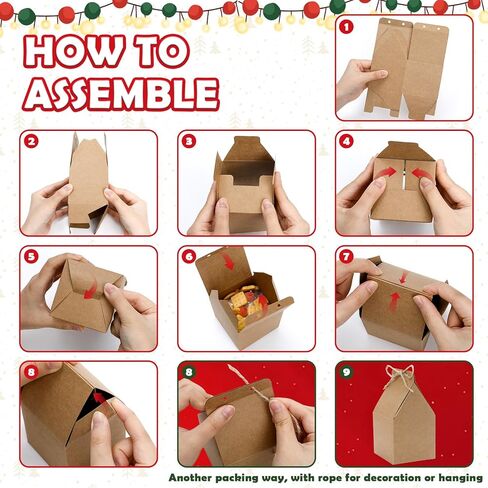 HOW TO ASSEMBLE

1

2

3

4

5

6

7

8

8

9

Another packing way, with rope for decoration or hanging