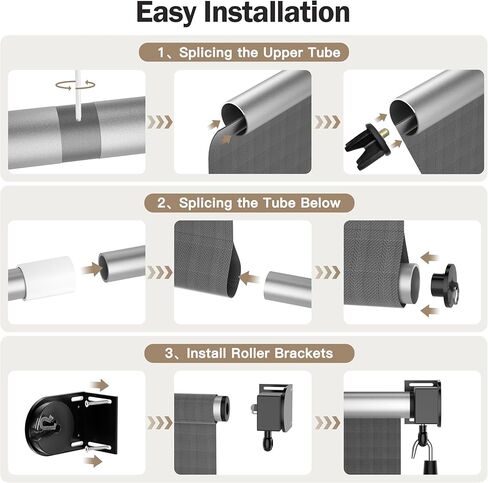 Easy Installation

1、Splicing the Upper Tube

2、Splicing the Tube Below

3、Install Roller Brackets