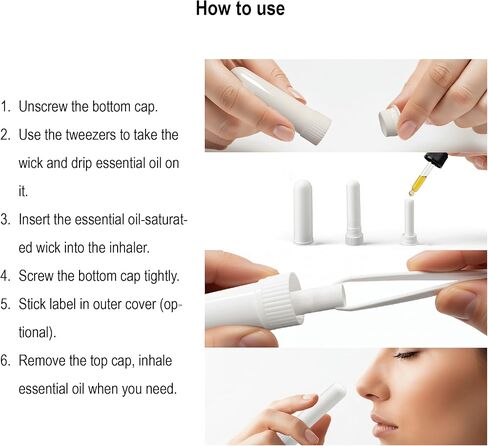 How to use

1. Unscrew the bottom cap.
2. Use the tweezers to take the wick and drip essential oil on it.
3. Insert the essential oil-saturated wick into the inhaler.
4. Screw the bottom cap tightly.
5. Stick label in outer cover (optional).
6. Remove the top cap, inhale essential oil when you need.