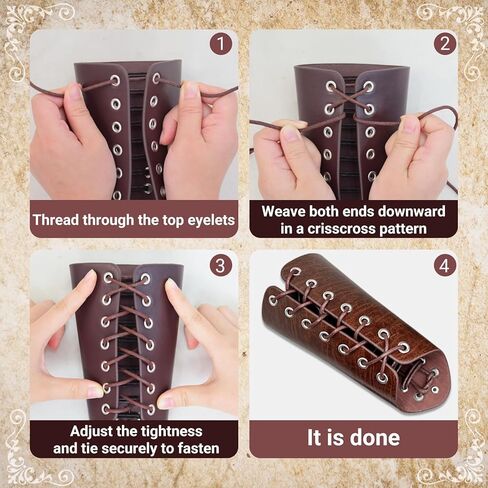 1

Thread through the top eyelets

2

Weave both ends downward in a crisscross pattern

3

Adjust the tightness and tie securely to fasten

4

It is done