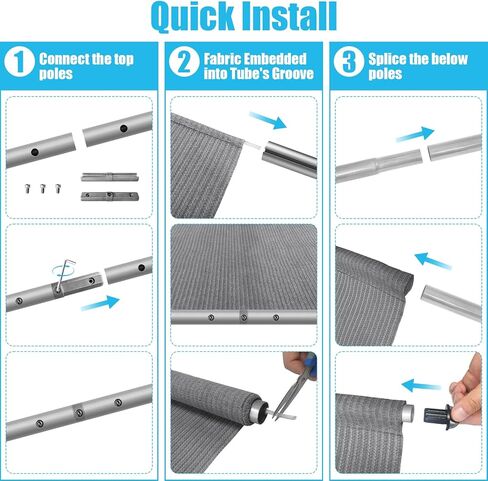 Quick Install

1 Connect the top poles

2 Fabric Embedded into Tube's Groove

3 Splice the below poles