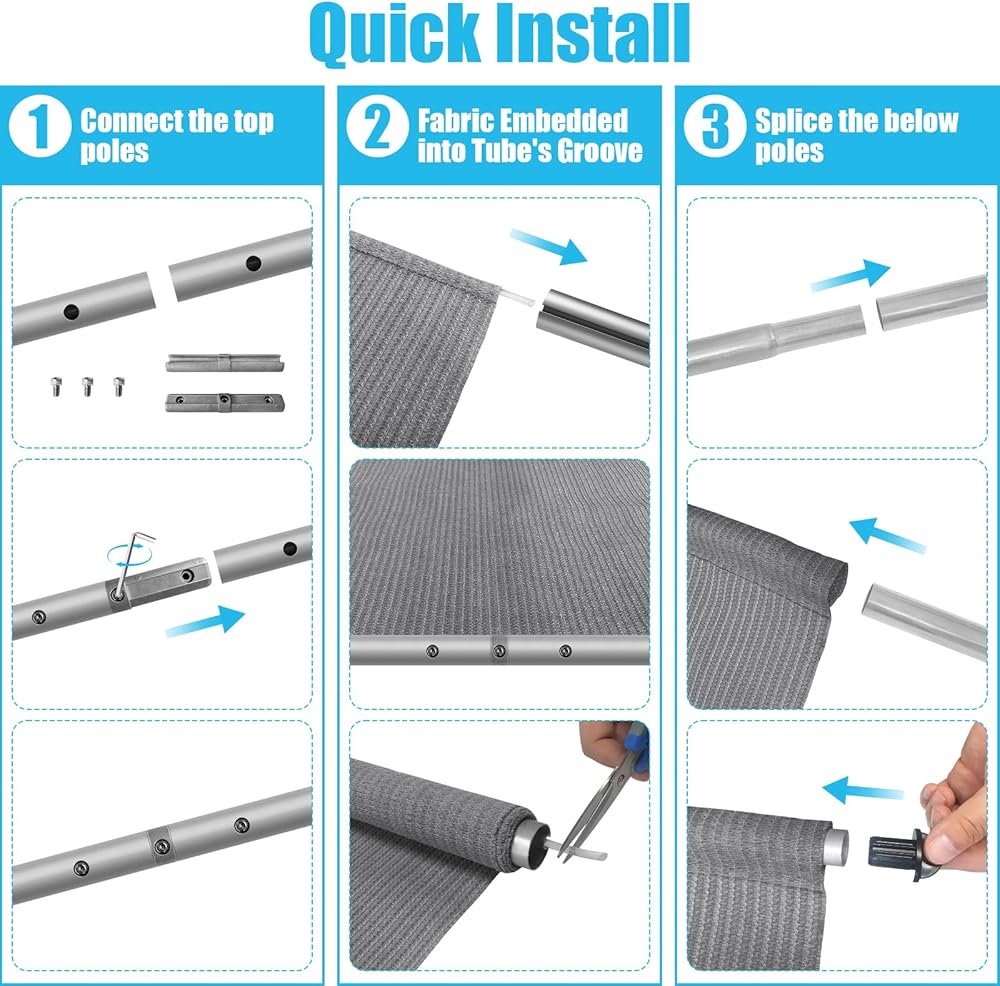 Quick Install

1 Connect the top poles

2 Fabric Embedded into Tube's Groove

3 Splice the below poles