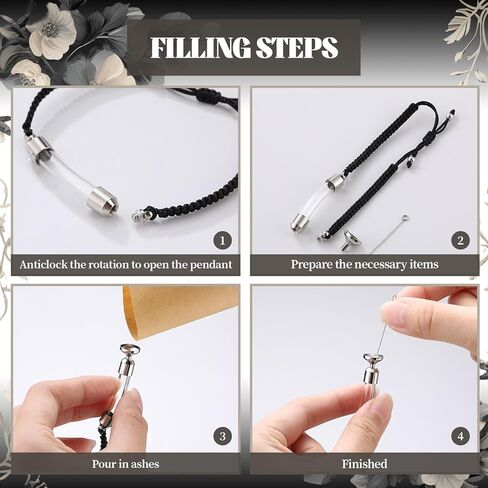 FILLING STEPS

1
Anticlock the rotation to open the pendant

2
Prepare the necessary items

3
Pour in ashes

4
Finished