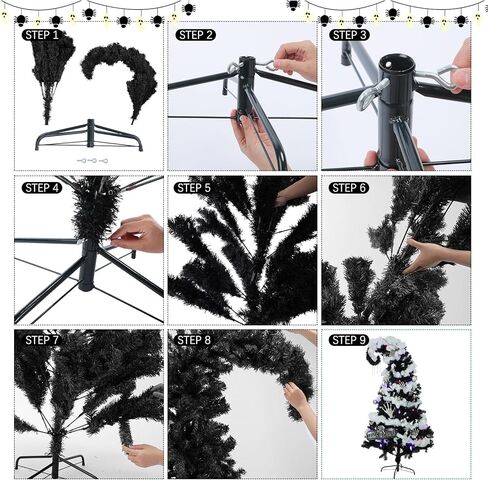 STEP 1

STEP 2

STEP 3

STEP 4

STEP 5

STEP 6

STEP 7

STEP 8

STEP 9